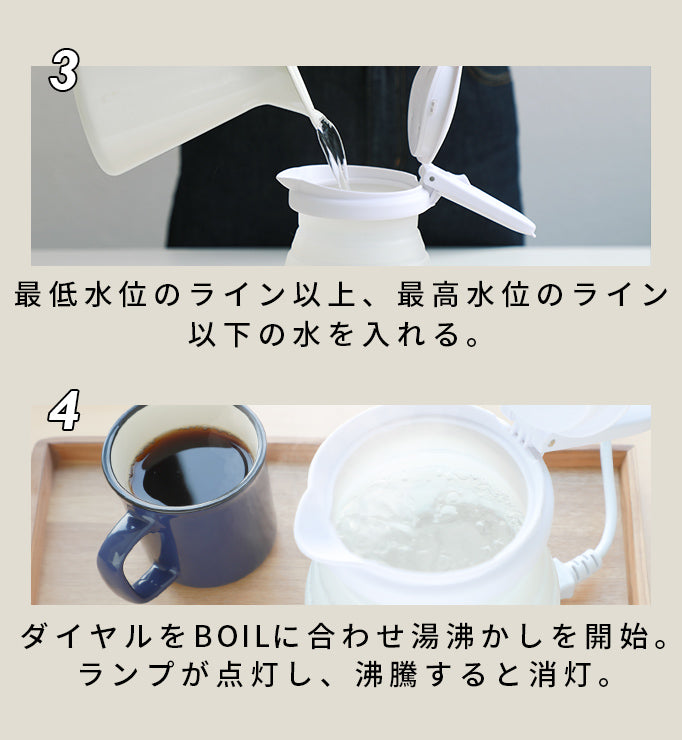 3

最低水位のライン以上、最高水位のライン以下の水を入れる。

4

ダイヤルをBOILに合わせ湯沸かしを開始。ランプが点灯し、沸騰すると消灯。