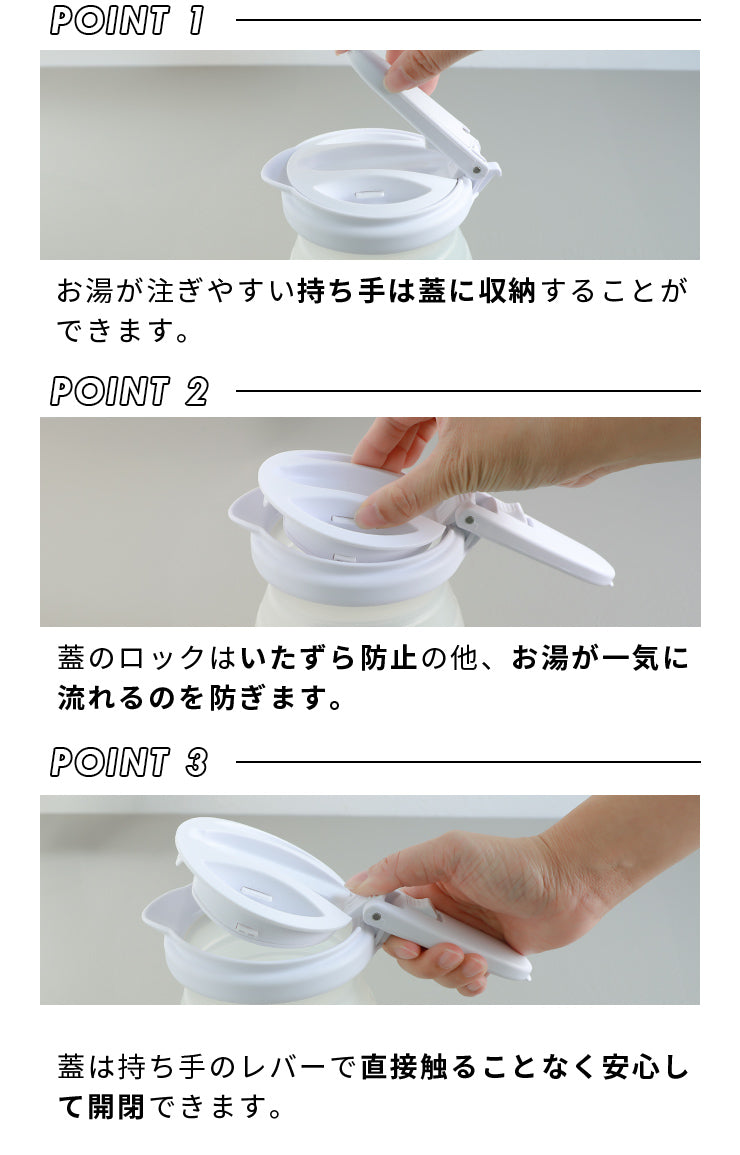 POINT 1

お湯が注ぎやすい持ち手は蓋に収納することができます。

POINT 2

蓋のロックはいたずら防止の他、お湯が一気に流れるのを防ぎます。

POINT 3

蓋は持ち手のレバーで直接触ることなく安心して開閉できます。