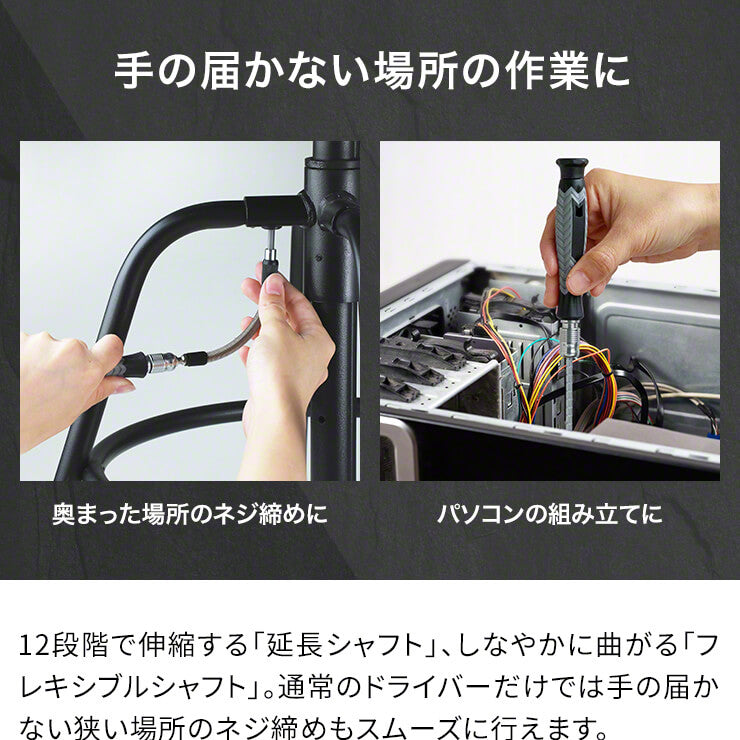 手の届かない場所の作業に

奥まった場所のネジ締めに

パソコンの組み立てに

12段階で伸縮する「延長シャフト」、しなやかに曲がる「フレキシブルシャフト」。通常のドライバーだけでは手の届かない狭い場所のネジ締めもスムーズに行えます。